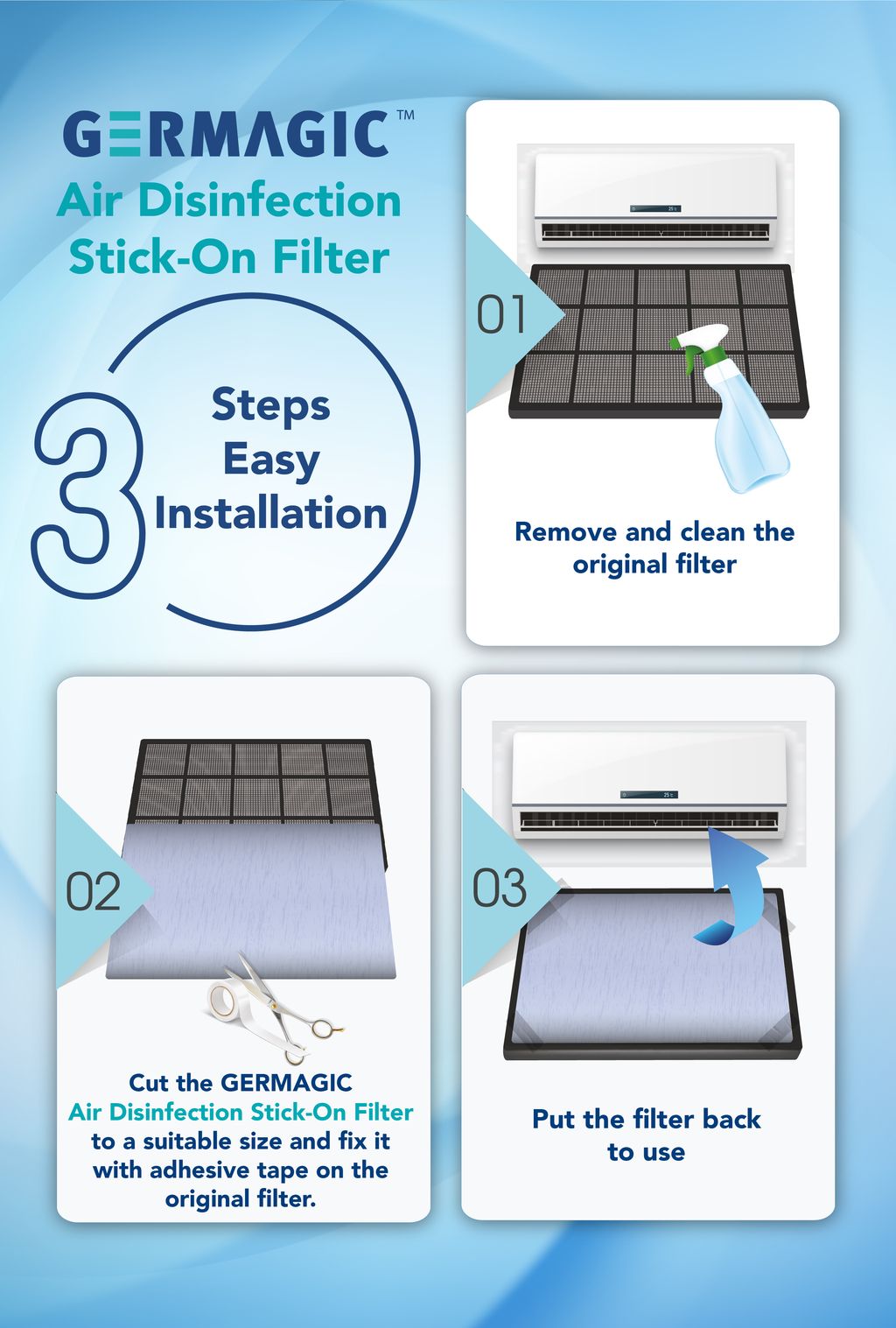 GERMAGIC™
Air Disinfection Stick-On Filter

3 Steps Easy Installation

01

Remove and clean the original filter

02

Cut the GERMAGIC Air Disinfection Stick-On Filter to a suitable size and fix it with adhesive tape on the original filter.

03

Put the filter back to use